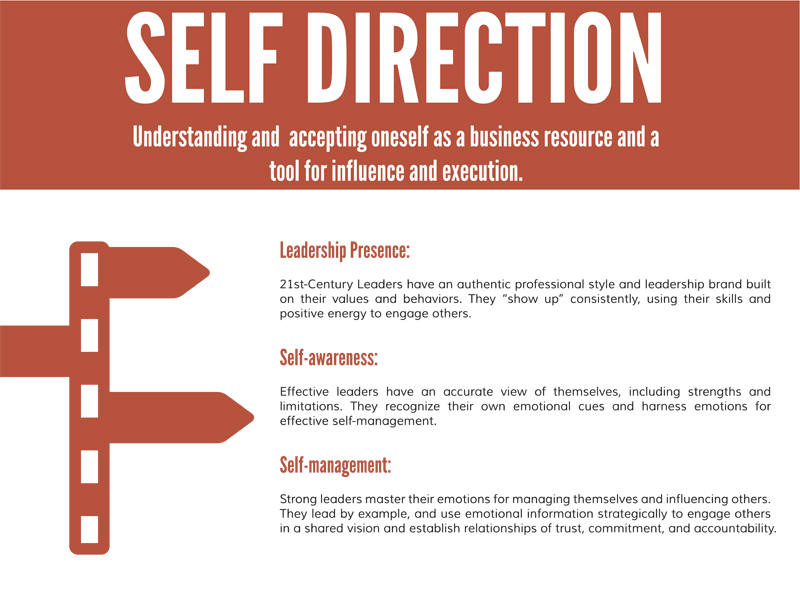 SELF DIRECTION

Understanding and  accepting oneself as a business resource and a tool for influence and execution.

Leadership Presence:

21st-Century Leaders have an authentic professional style and leadership brand built on their values and behaviors. They "show up" consistently, using their skills and positive energy to engage others.

Self-awareness:

Effective leaders have an accurate view of themselves, including strengths and limitations. They recognize their own emotional cues and harness emotions for effective self-management.

Self-management:

Strong leaders master their emotions for managing themselves and influencing others. They lead by example, and use emotional information strategically to engage others in a shared vision and establish relationships of trust, commitment, and accountability.